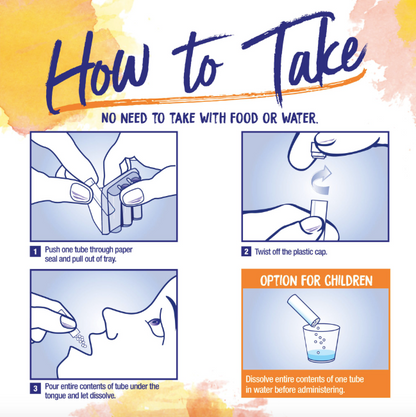 How to Take

NO NEED TO TAKE WITH FOOD OR WATER.

1 Push one tube through paper seal and pull out of tray.

2 Twist off the plastic cap.

3 Pour entire contents of tube under the tongue and let dissolve.

OPTION FOR CHILDREN

Dissolve entire contents of one tube in water before administering.