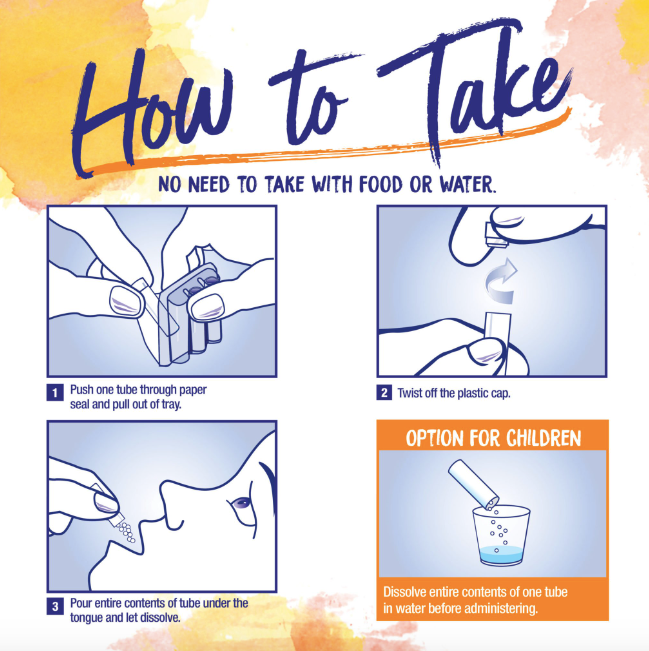 How to Take

NO NEED TO TAKE WITH FOOD OR WATER.

1 Push one tube through paper seal and pull out of tray.

2 Twist off the plastic cap.

3 Pour entire contents of tube under the tongue and let dissolve.

OPTION FOR CHILDREN

Dissolve entire contents of one tube in water before administering.